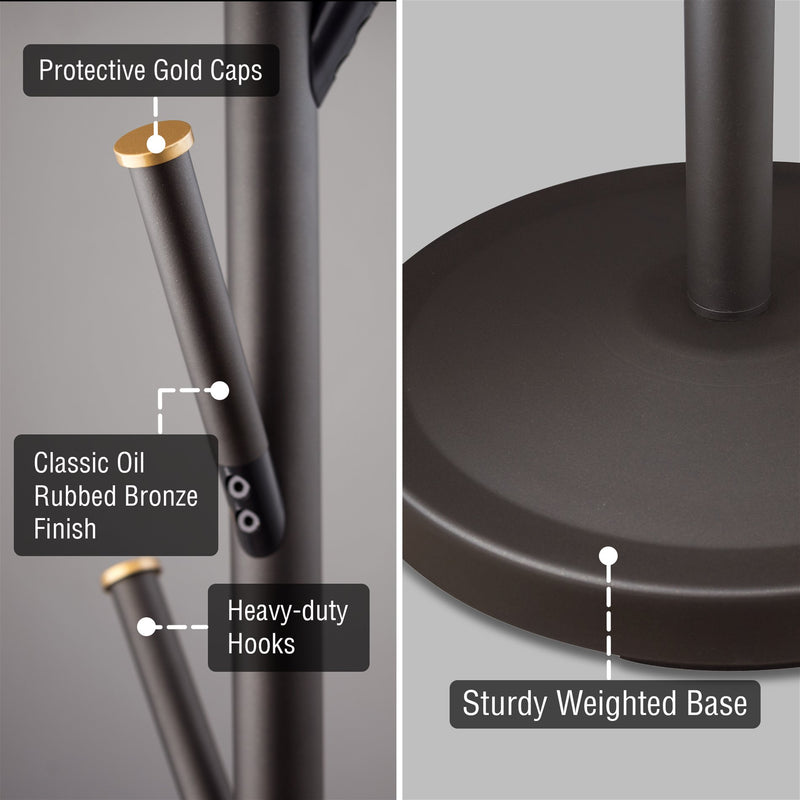 Protective Gold Caps

Classic Oil Rubbed Bronze Finish

Heavy-duty Hooks

Sturdy Weighted Base