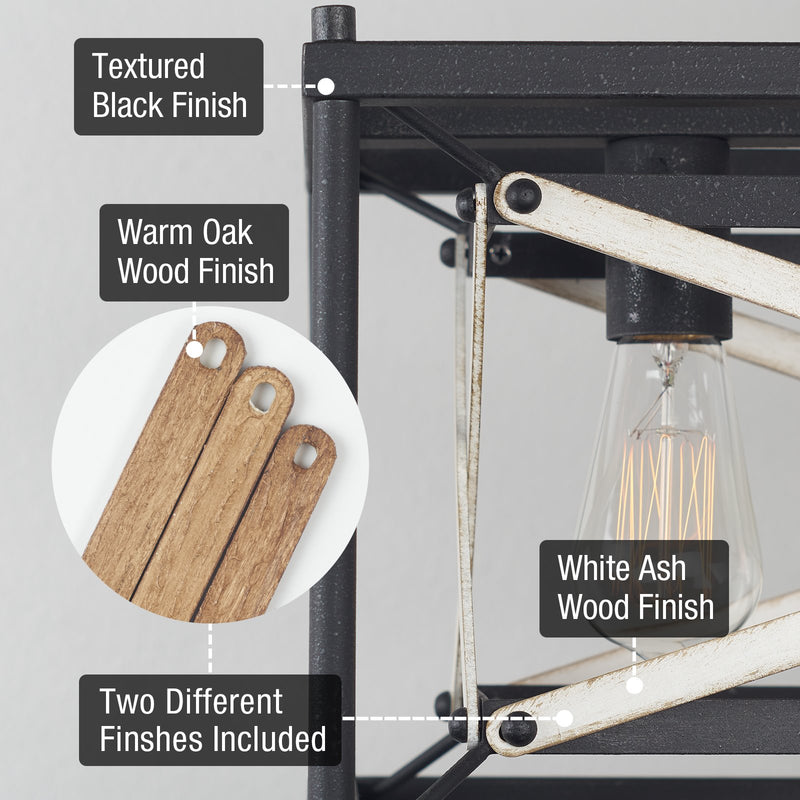 Textured Black Finish

Warm Oak Wood Finish

White Ash Wood Finish

Two Different Finshes Included